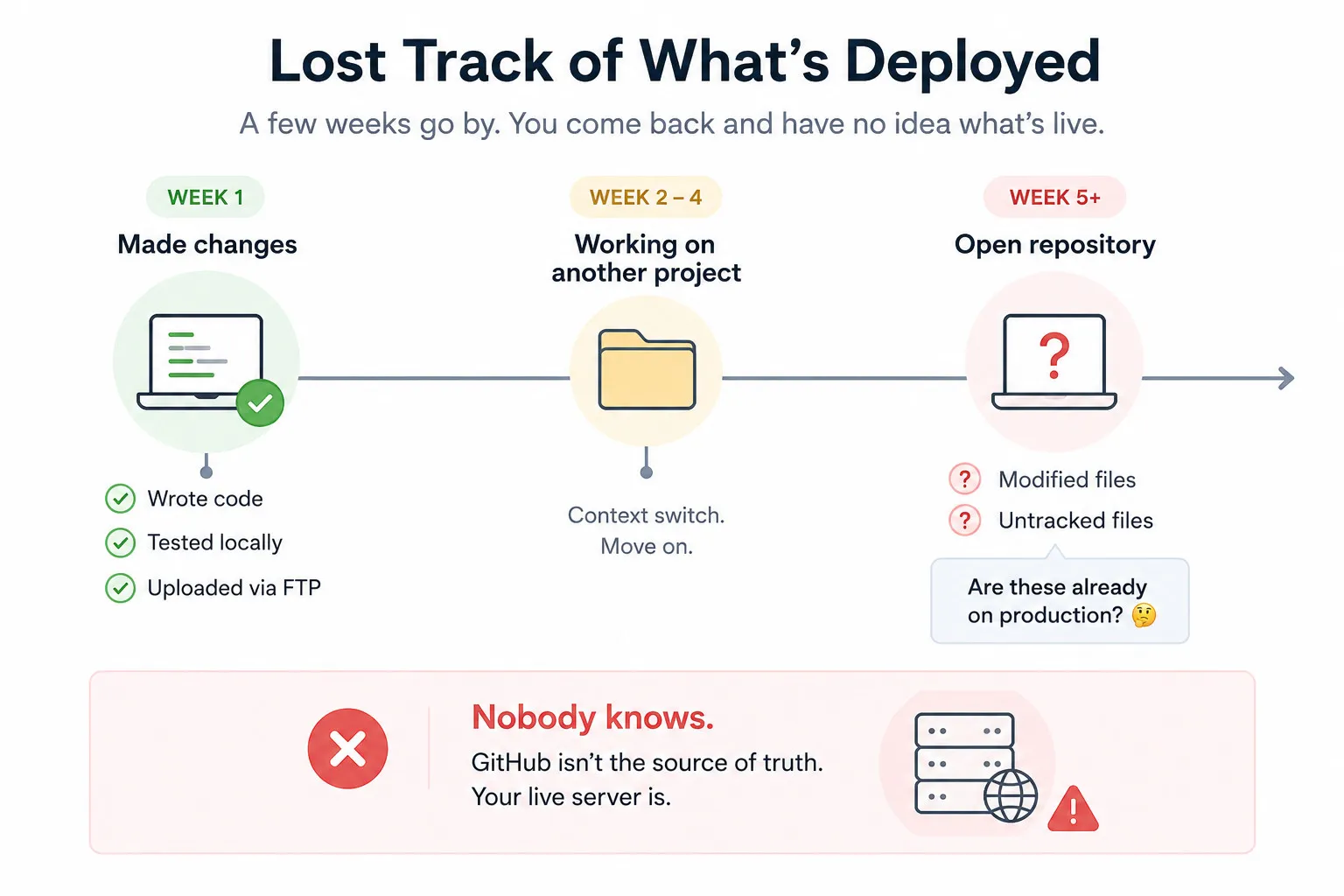 Lost Track of What's Deployed

A few weeks go by. You come back and have no idea what's live.

WEEK 1

Made changes

Wrote code

Tested locally

Uploaded via FTP

WEEK 2 – 4

Working on another project

Context switch. Move on.

WEEK 5+

Open repository

?

? Modified files

? Untracked files

Are these already on production? 🤔

Nobody knows.

GitHub isn't the source of truth. Your live server is.